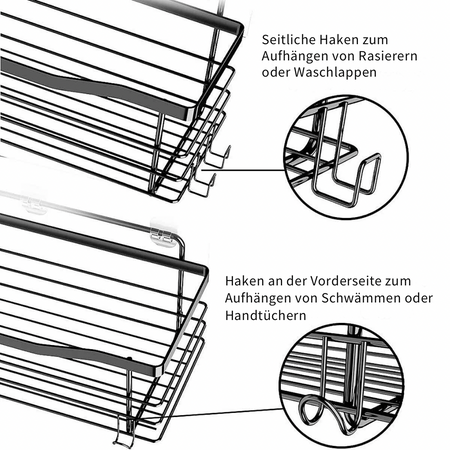 Seitliche Haken zum Aufhängen von Rasierern oder Waschlappen

Haken an der Vorderseite zum Aufhängen von Schwämmen oder Handtüchern