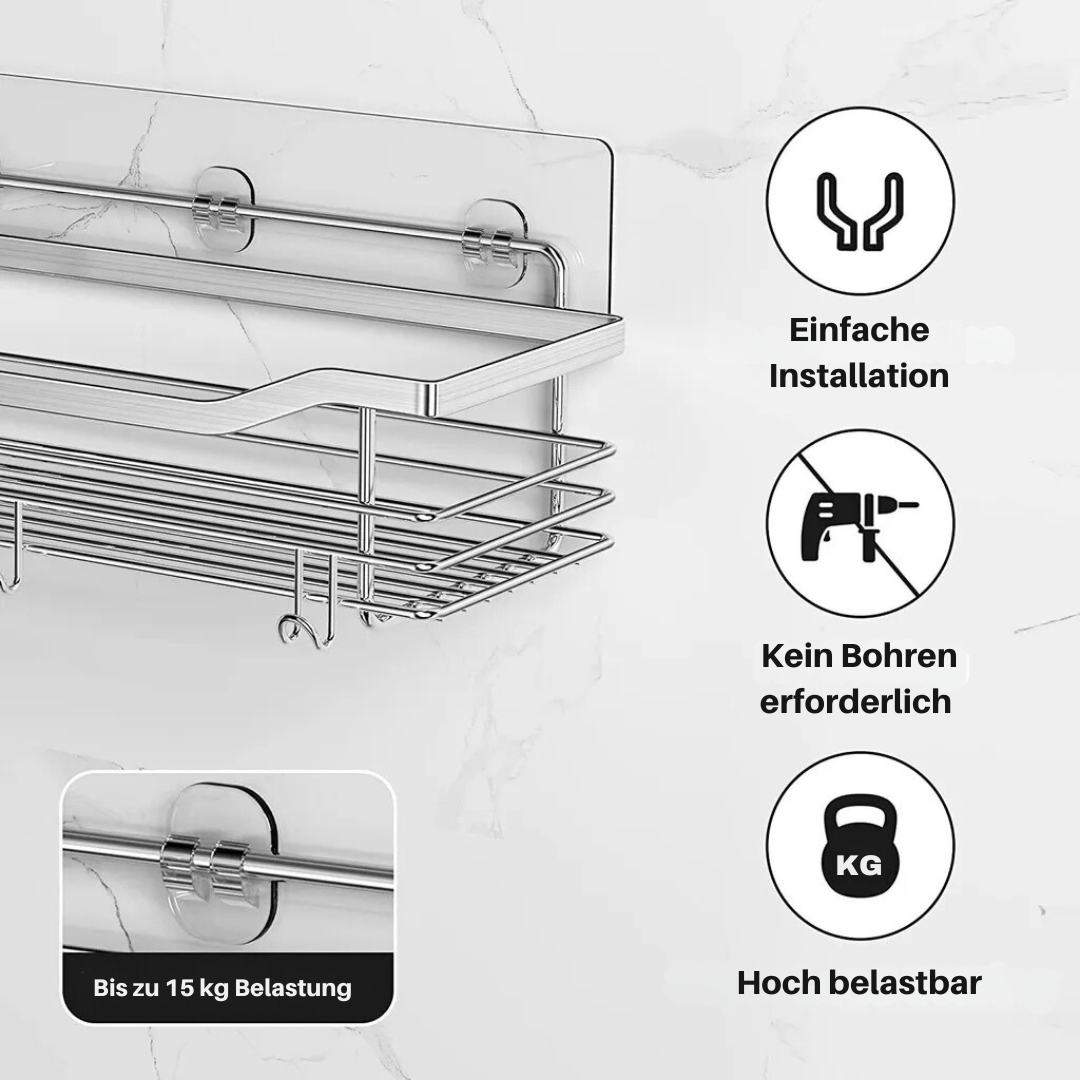 Einfache Installation

Kein Bohren erforderlich

KG

Hoch belastbar

Bis zu 15 kg Belastung