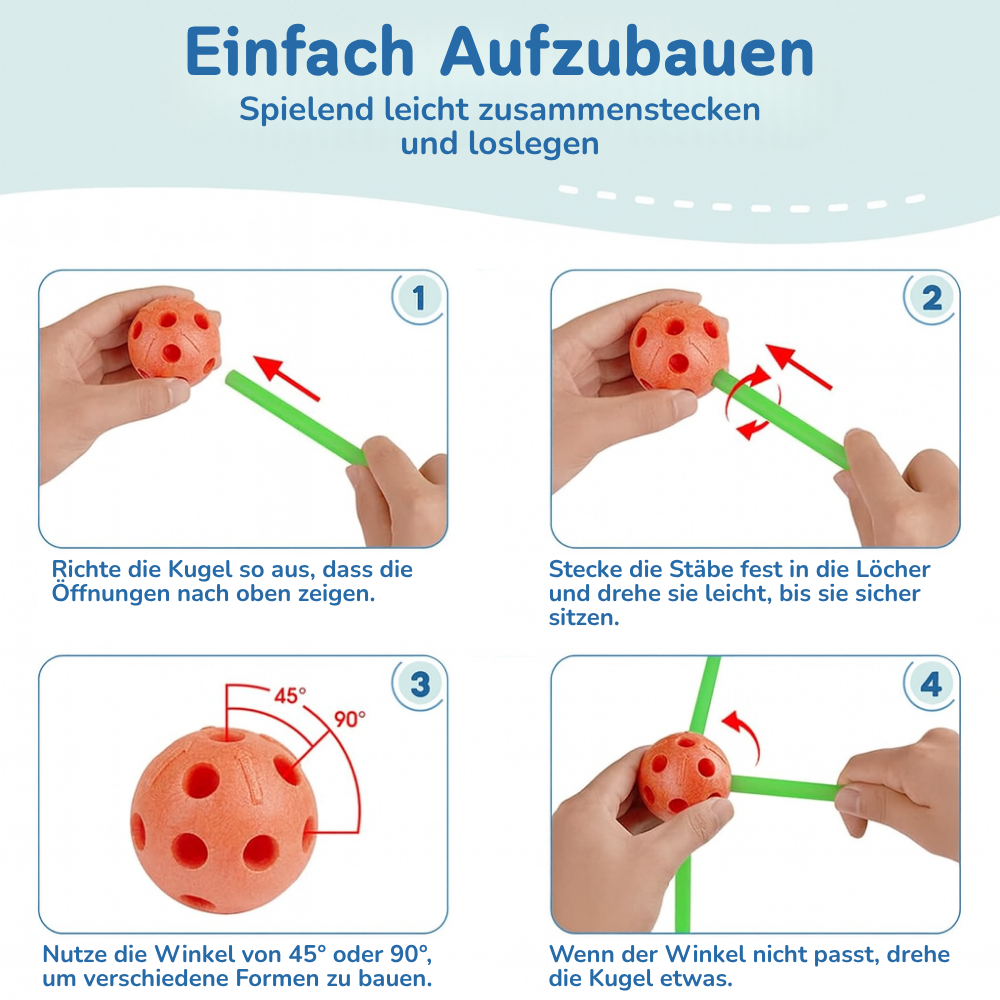 Einfach Aufzubauen

Spielend leicht zusammenstecken und loslegen

1

Richte die Kugel so aus, dass die Öffnungen nach oben zeigen.

2

Stecke die Stäbe fest in die Löcher und drehe sie leicht, bis sie sicher sitzen.

3

45°

90°

Nutze die Winkel von 45° oder 90°, um verschiedene Formen zu bauen.

4

Wenn der Winkel nicht passt, drehe die Kugel etwas.